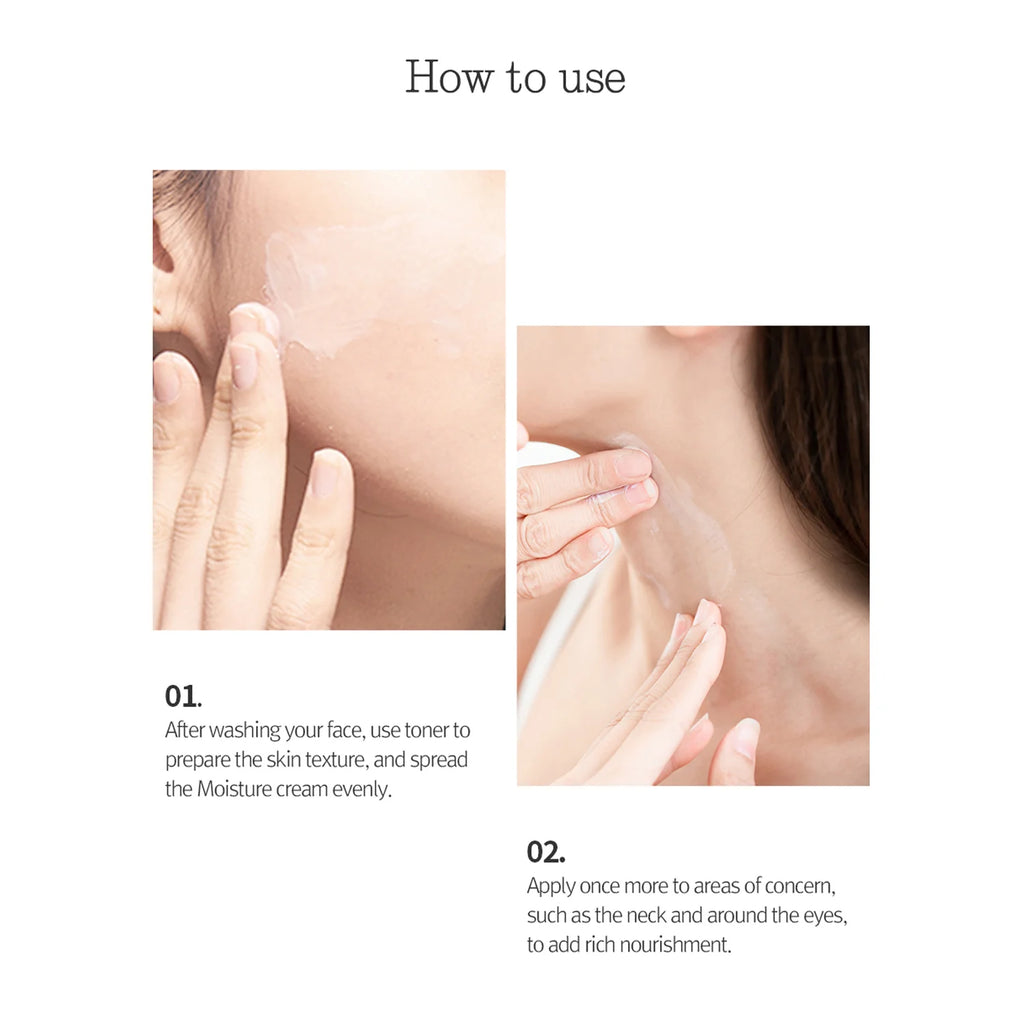 How to use

01.
After washing your face, use toner to prepare the skin texture, and spread the Moisture cream evenly.

02.
Apply once more to areas of concern, such as the neck and around the eyes, to add rich nourishment.